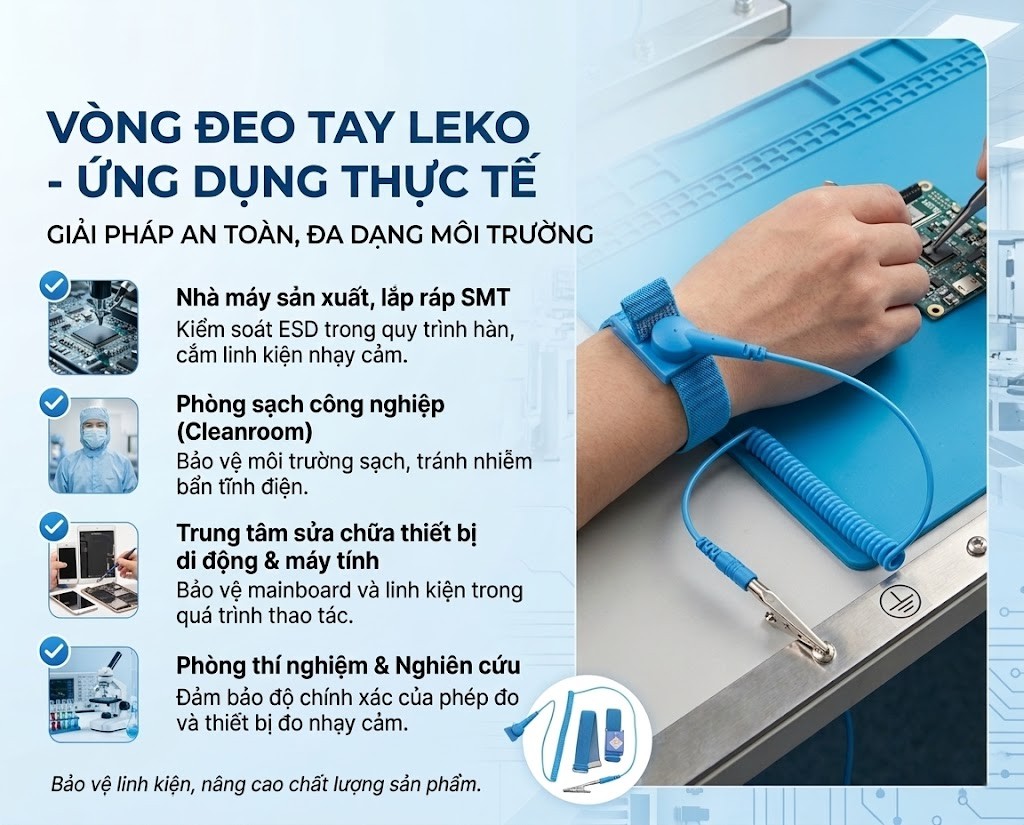 VÒNG ĐEO TAY LEKO - ỨNG DỤNG THỰC TẾ

GIẢI PHÁP AN TOÀN, ĐA DẠNG MÔI TRƯỜNG

Nhà máy sản xuất, lắp ráp SMT
Kiểm soát ESD trong quy trình hàn, cắm linh kiện nhạy cảm.

Phòng sạch công nghiệp (Cleanroom)
Bảo vệ môi trường sạch, tránh nhiễm bẩn tĩnh điện.

Trung tâm sửa chữa thiết bị di động & máy tính
Bảo vệ mainboard và linh kiện trong quá trình thao tác.

Phòng thí nghiệm & Nghiên cứu
Đảm bảo độ chính xác của phép đo và thiết bị đo nhạy cảm.

Bảo vệ linh kiện, nâng cao chất lượng sản phẩm.