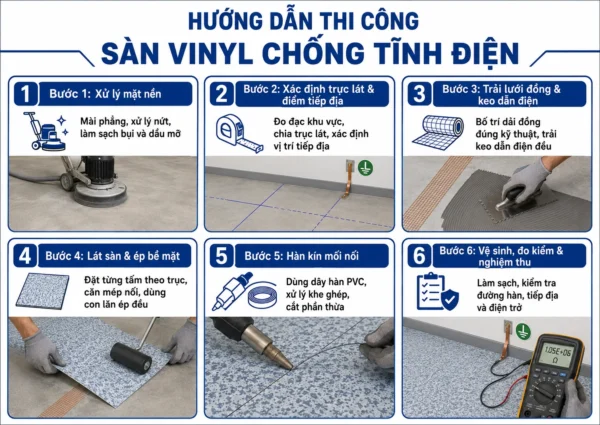 HƯỚNG DẪN THI CÔNG
SÀN VINYL CHỐNG TĨNH ĐIỆN

1 Bước 1: Xử lý mặt nền
Mài phẳng, xử lý nứt, làm sạch bụi và dầu mỡ

2 Bước 2: Xác định trục lát & điểm tiếp địa
Đo đạc khu vực, chia trục lát, xác định vị trí tiếp địa

3 Bước 3: Trải lưới đồng & keo dẫn điện
Bố trí dải đồng đúng kỹ thuật, trải keo dẫn điện đều

4 Bước 4: Lát sàn & ép bề mặt
Đặt từng tấm theo trục, căn mép nối, dùng con lăn ép đều

5 Bước 5: Hàn kín mối nối
Dùng dây hàn PVC, xử lý khe ghép, cắt phần thừa

6 Bước 6: Vệ sinh, đo kiểm & nghiệm thu
Làm sạch, kiểm tra đường hàn, tiếp địa và điện trở

1.05E+06
Ω